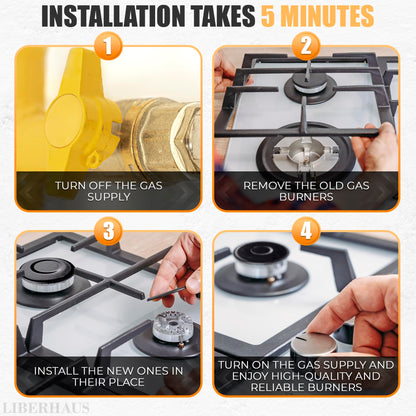 INSTALLATION TAKES 5 MINUTES

1

TURN OFF THE GAS SUPPLY

2

REMOVE THE OLD GAS BURNERS

3

INSTALL THE NEW ONES IN THEIR PLACE

4

TURN ON THE GAS SUPPLY AND ENJOY HIGH-QUALITY AND RELIABLE BURNERS

LIBERHAUS